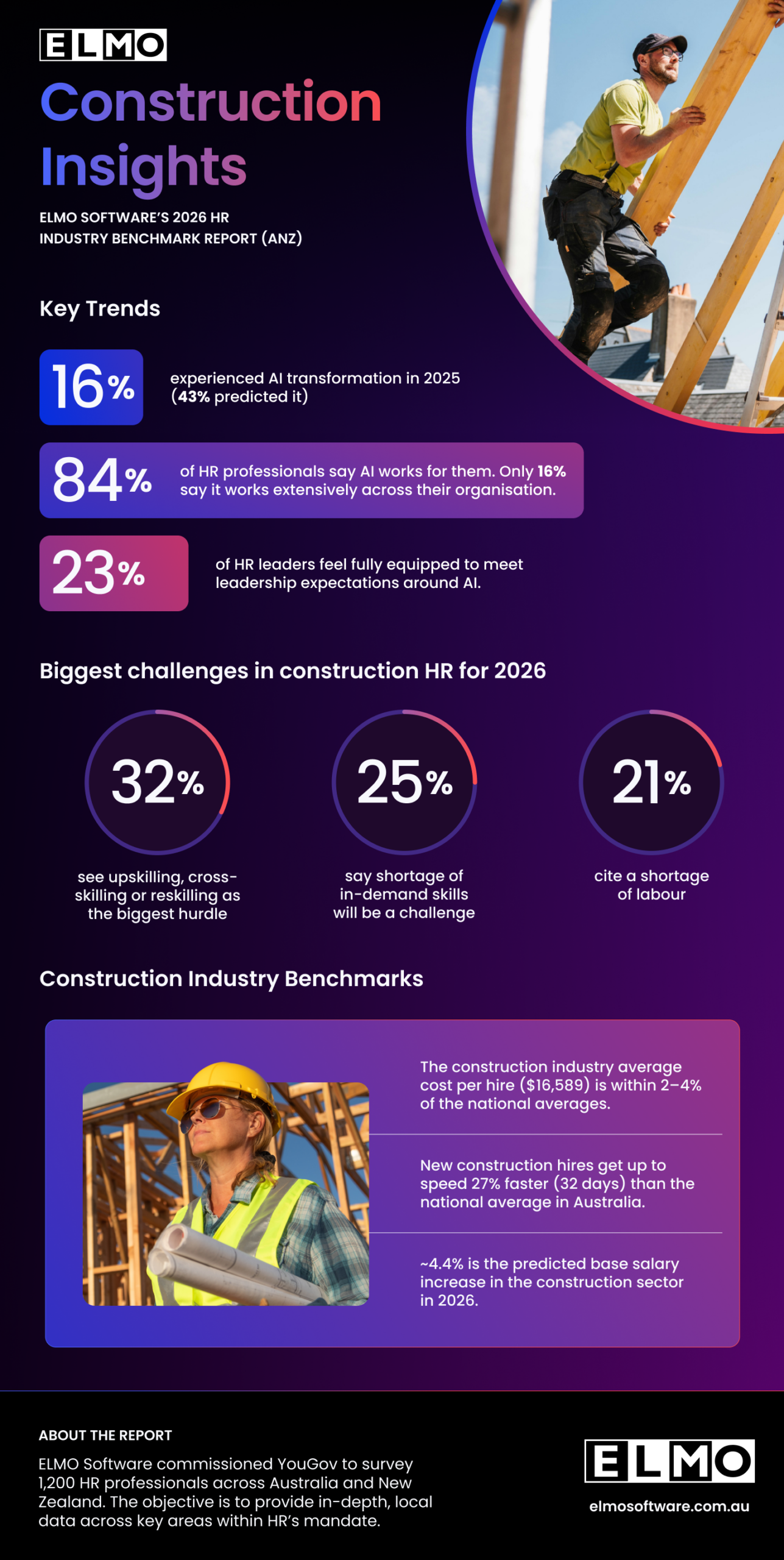 ELMO

Construction Insights

ELMO SOFTWARE'S 2026 HR INDUSTRY BENCHMARK REPORT (ANZ)

Key Trends

16% experienced AI transformation in 2025 (43% predicted it)

84% of HR professionals say AI works for them. Only 16% say it works extensively across their organisation.

23% of HR leaders feel fully equipped to meet leadership expectations around AI.

Biggest challenges in construction HR for 2026

32% see upskilling, cross-skilling or reskilling as the biggest hurdle

25% say shortage of in-demand skills will be a challenge

21% cite a shortage of labour

Construction Industry Benchmarks

The construction industry average cost per hire ($16,589) is within 2–4% of the national averages.

New construction hires get up to speed 27% faster (32 days) than the national average in Australia.

~4.4% is the predicted base salary increase in the construction sector in 2026.

ABOUT THE REPORT

ELMO Software commissioned YouGov to survey 1,200 HR professionals across Australia and New Zealand. The objective is to provide in-depth, local data across key areas within HR's mandate.

ELMO

elmosoftware.com.au